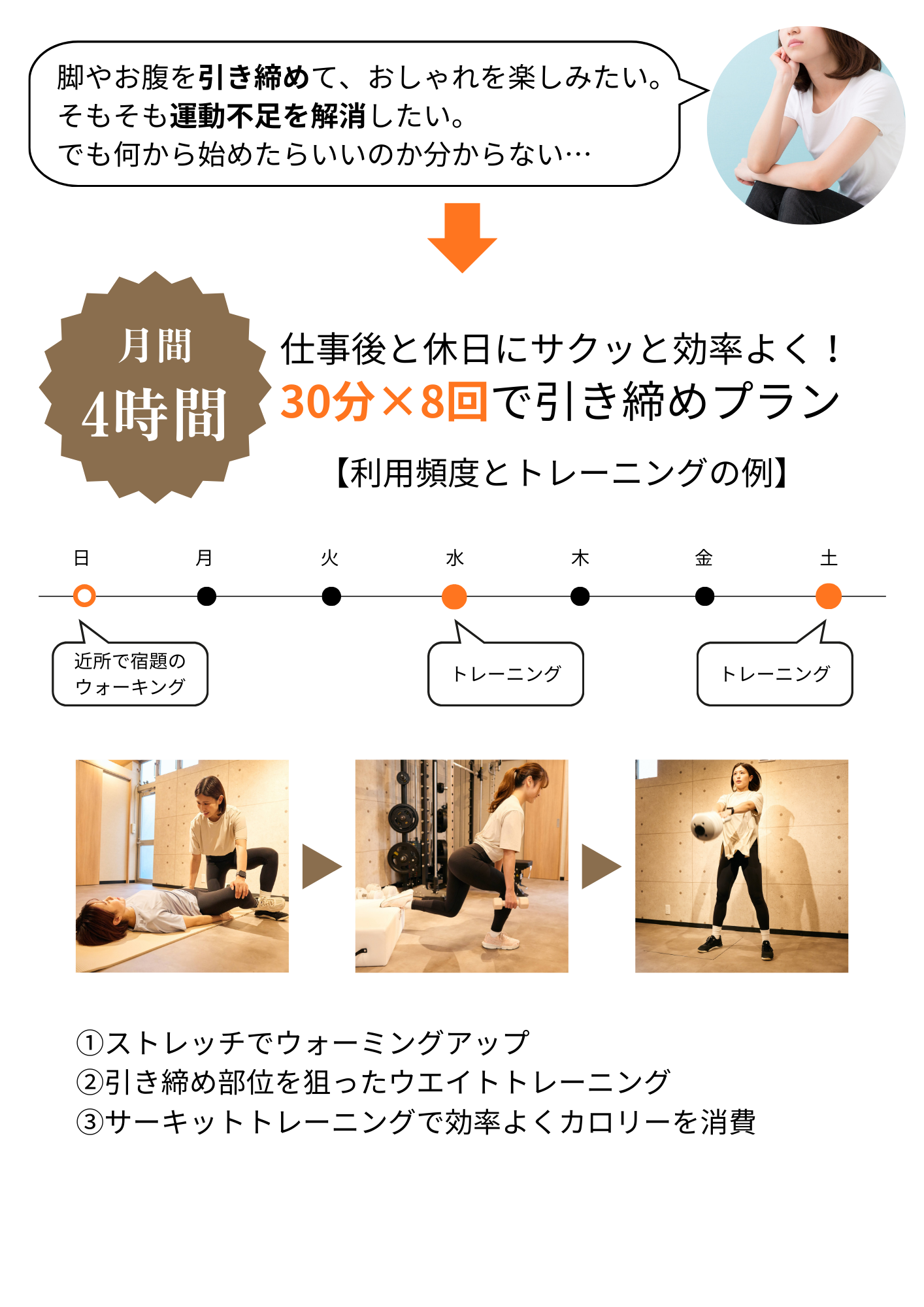 脚やお腹を引き締めて、おしゃれを楽しみたい。
そもそも運動不足を解消したい。
でも何から始めたらいいのか分からない…

月間
4時間

仕事後と休日にサクッと効率よく！
30分×8回で引き締めプラン

【利用頻度とトレーニングの例】

日 月 火 水 木 金 土

近所で宿題のウォーキング

トレーニング

トレーニング

①ストレッチでウォーミングアップ
②引き締め部位を狙ったウエイトトレーニング
③サーキットトレーニングで効率よくカロリーを消費